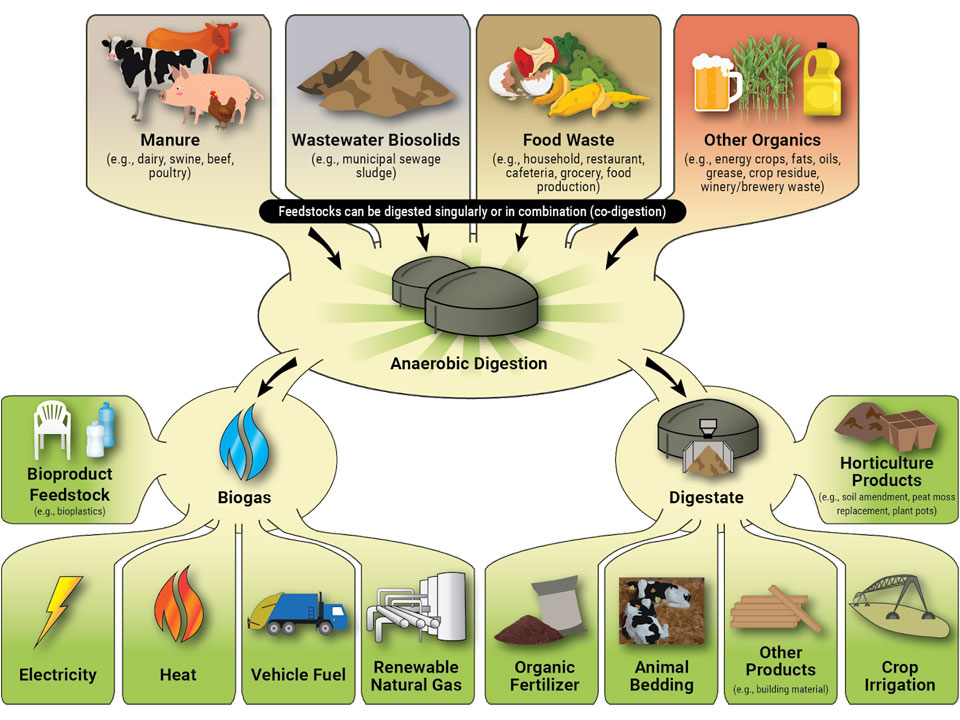 Manure
(e.g., dairy, swine, beef, poultry)

Wastewater Biosolids
(e.g., municipal sewage sludge)

Food Waste
(e.g., household, restaurant, cafeteria, grocery, food production)

Other Organics
(e.g., energy crops, fats, oils, grease, crop residue, winery/brewery waste)

Feedstocks can be digested singularly or in combination (co-digestion)

Anaerobic Digestion

Bioproduct Feedstock
(e.g., bioplastics)

Biogas

Digestate

Horticulture Products
(e.g., soil amendment, peat moss replacement, plant pots)

Electricity

Heat

Vehicle Fuel

Renewable Natural Gas

Organic Fertilizer

Animal Bedding

Other Products
(e.g., building material)

Crop Irrigation